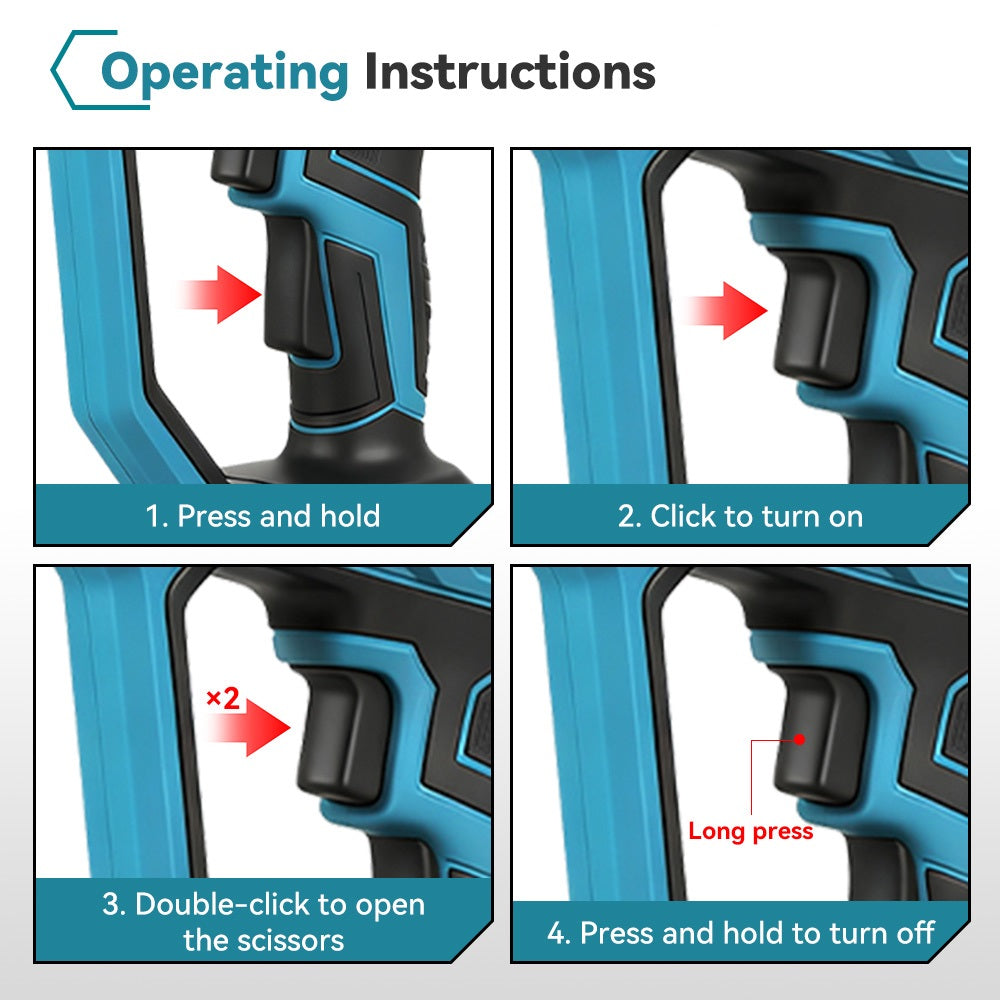 Operating Instructions

1. Press and hold

2. Click to turn on

×2

3. Double-click to open the scissors

Long press

4. Press and hold to turn off