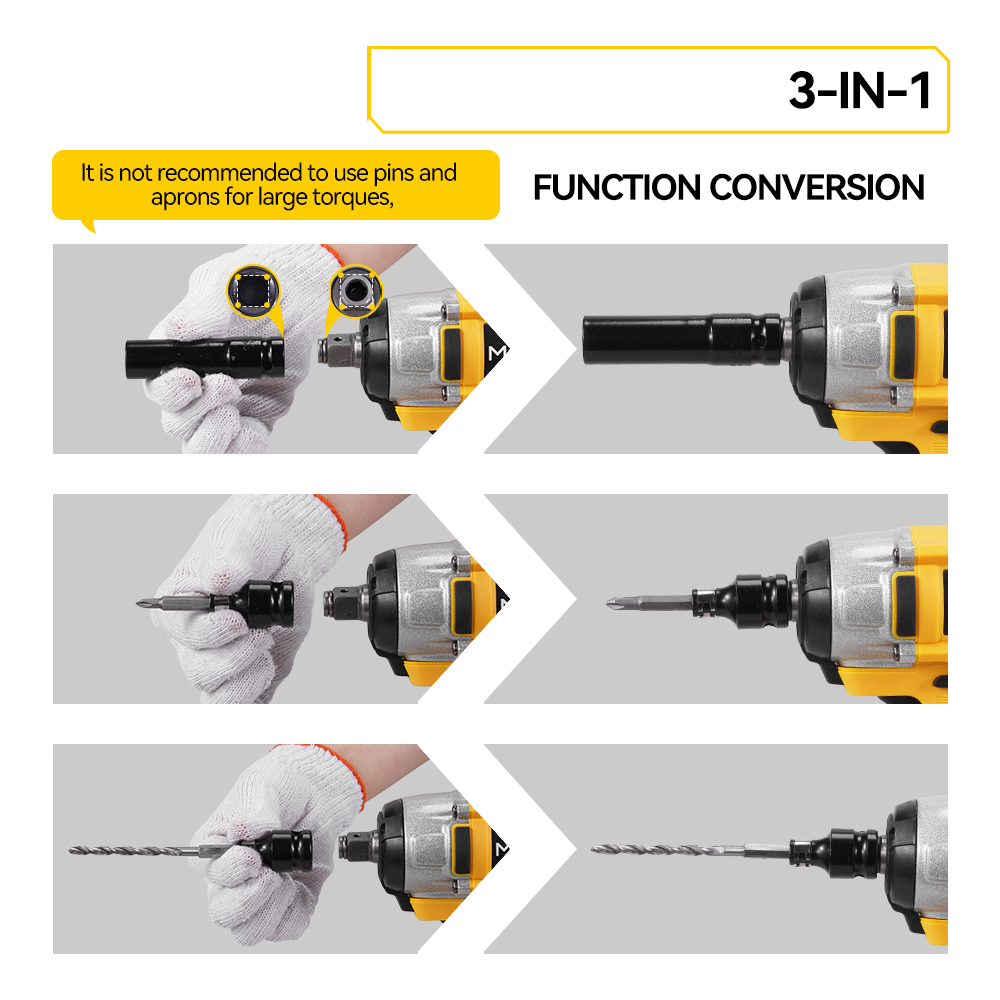 3-IN-1

It is not recommended to use pins and aprons for large torques,

FUNCTION CONVERSION