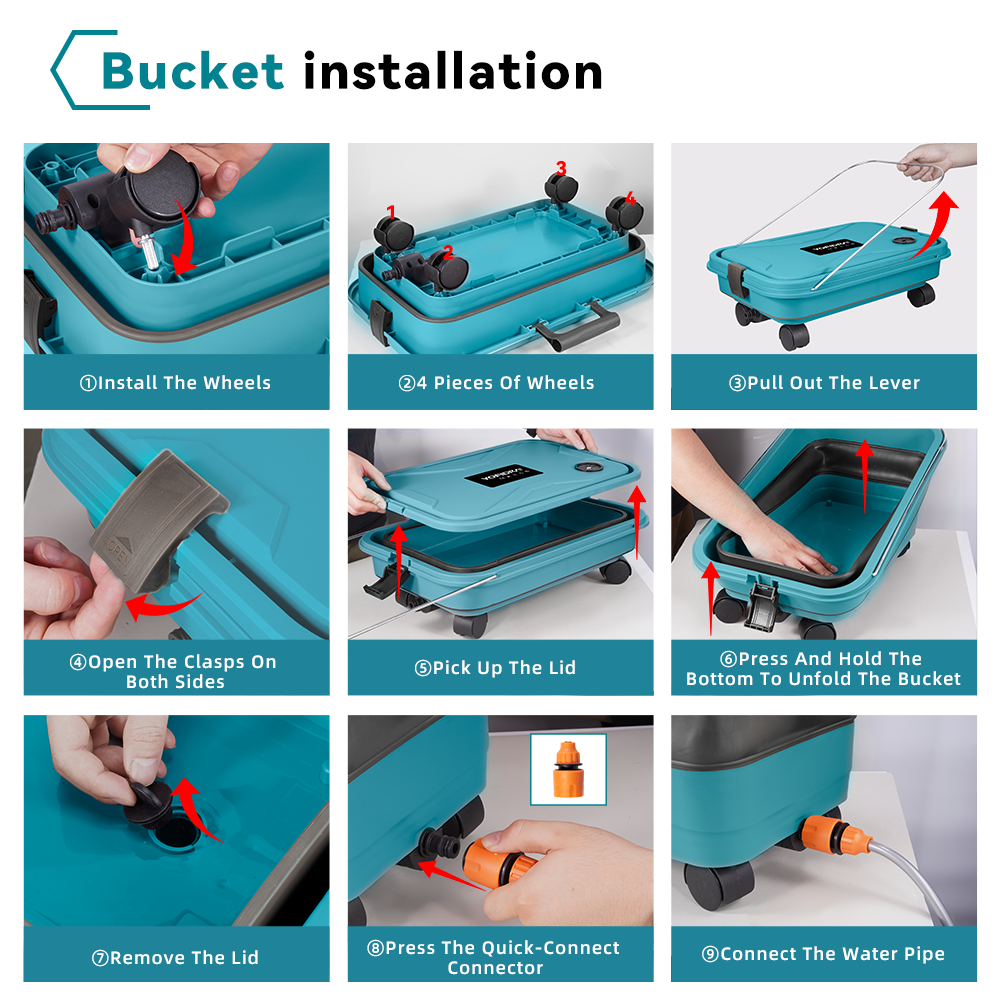 Bucket installation

1
2
3
4

①Install The Wheels

②4 Pieces Of Wheels

③Pull Out The Lever

④Open The Clasps On Both Sides

⑤Pick Up The Lid

⑥Press And Hold The Bottom To Unfold The Bucket

⑦Remove The Lid

⑧Press The Quick-Connect Connector

⑨Connect The Water Pipe