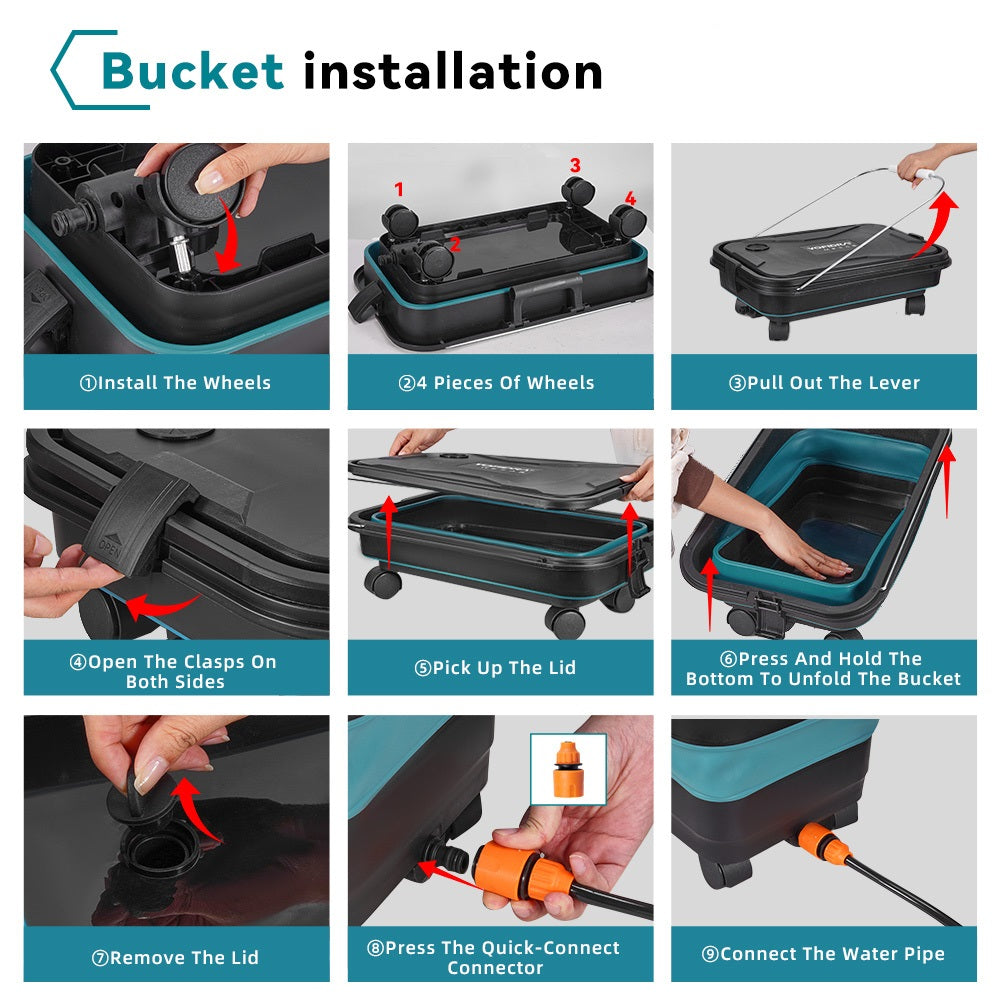 Bucket installation

①Install The Wheels

1
2
3
4

②4 Pieces Of Wheels

③Pull Out The Lever

OPEN

④Open The Clasps On Both Sides

⑤Pick Up The Lid

⑥Press And Hold The Bottom To Unfold The Bucket

⑦Remove The Lid

⑧Press The Quick-Connect Connector

⑨Connect The Water Pipe