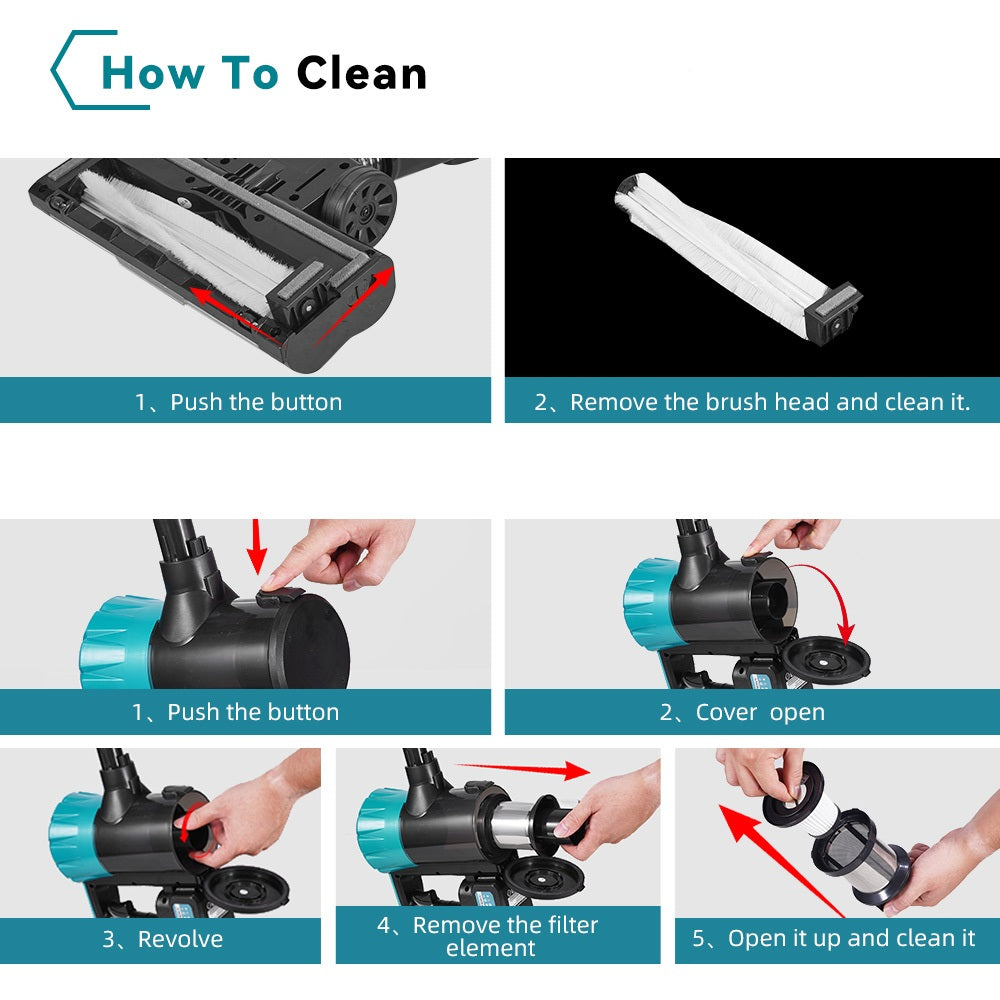 How To Clean

1、Push the button

2、Remove the brush head and clean it.

1、Push the button

2、Cover open

3、Revolve

4、Remove the filter element

5、Open it up and clean it